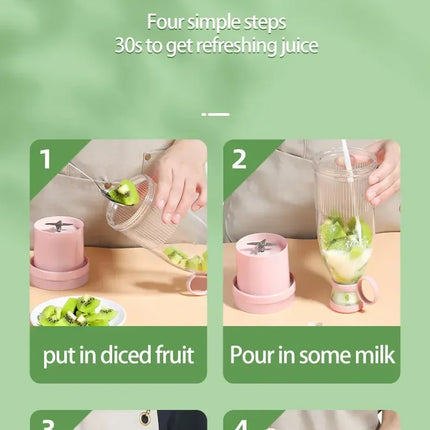 Four simple steps
30s to get refreshing juice

1

put in diced fruit

2

Pour in some milk

3

4