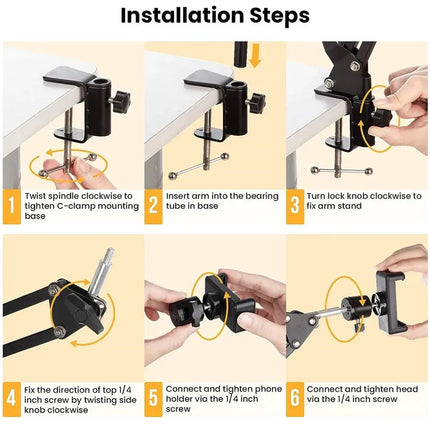 Installation Steps

1 Twist spindle clockwise to tighten C-clamp mounting base

2 Insert arm into the bearing tube in base

3 Turn lock knob clockwise to fix arm stand

4 Fix the direction of top 1/4 inch screw by twisting side knob clockwise

5 Connect and tighten phone holder via the 1/4 inch screw

6 Connect and tighten head via the 1/4 inch screw