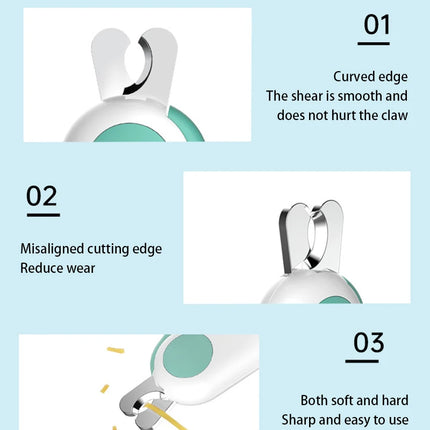 01

Curved edge
The shear is smooth and does not hurt the claw

02

Misaligned cutting edge
Reduce wear

03

Both soft and hard
Sharp and easy to use