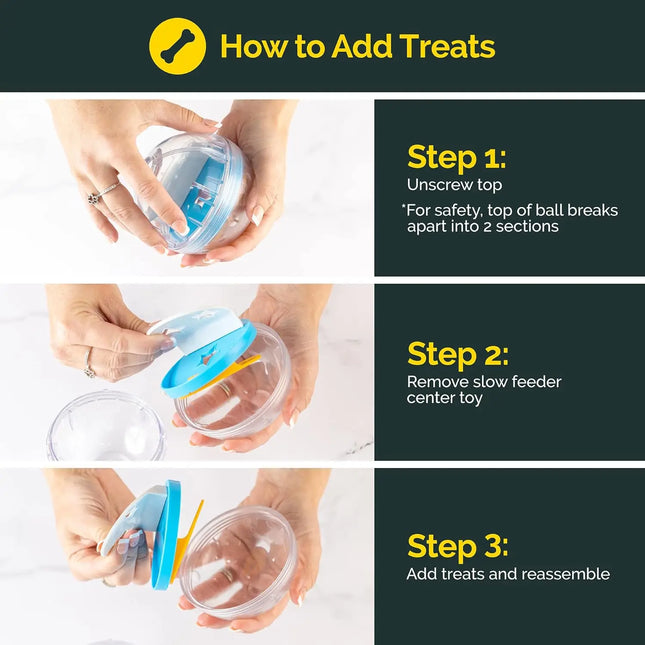 How to Add Treats

Step 1:
Unscrew top
*For safety, top of ball breaks apart into 2 sections

Step 2:
Remove slow feeder center toy

Step 3:
Add treats and reassemble