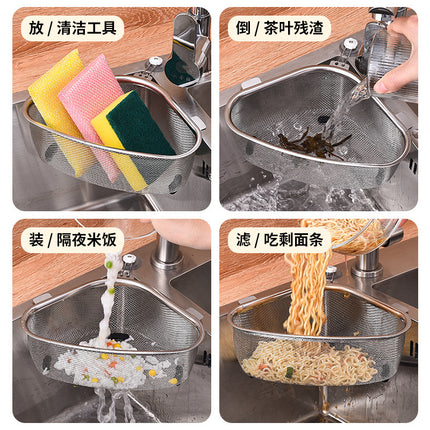 放 / 清洁工具

倒 / 茶叶残渣

装 / 隔夜米饭

滤 / 吃剩面条