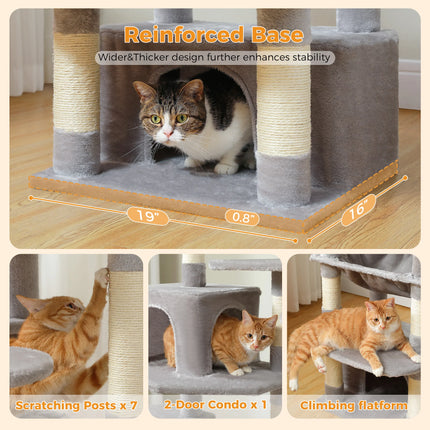 Reinforced Base

Wider&Thicker design further enhances stability

19"

0.8"

16"

Scratching Posts x 7

2-Door Condo x 1

Climbing flatform