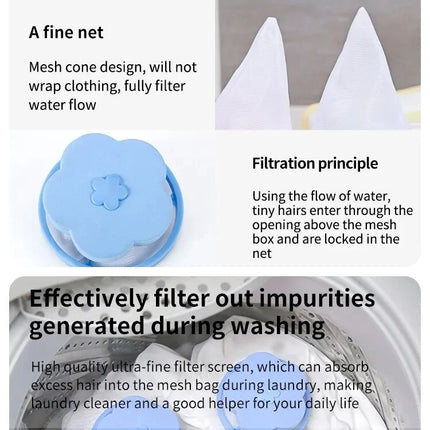 A fine net

Mesh cone design, will not wrap clothing, fully filter water flow

Filtration principle

Using the flow of water, tiny hairs enter through the opening above the mesh box and are locked in the net

Effectively filter out impurities generated during washing

High quality ultra-fine filter screen, which can absorb excess hair into the mesh bag during laundry, making laundry cleaner and a good helper for your daily life