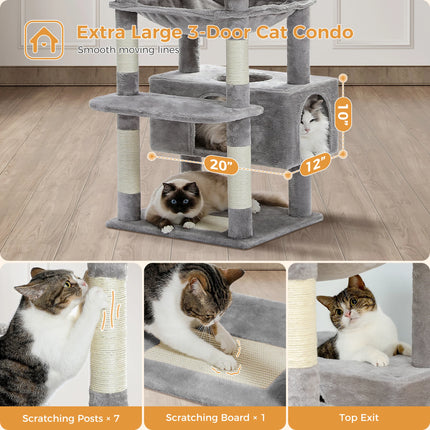 Extra Large 3-Door Cat Condo
Smooth moving lines

10"
20"
12"

Scratching Posts × 7
Scratching Board × 1
Top Exit