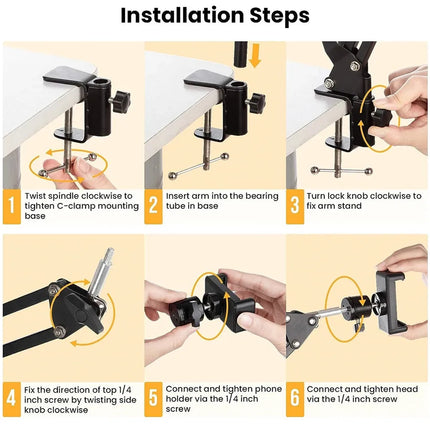 Installation Steps

1 Twist spindle clockwise to tighten C-clamp mounting base

2 Insert arm into the bearing tube in base

3 Turn lock knob clockwise to fix arm stand

4 Fix the direction of top 1/4 inch screw by twisting side knob clockwise

5 Connect and tighten phone holder via the 1/4 inch screw

6 Connect and tighten head via the 1/4 inch screw