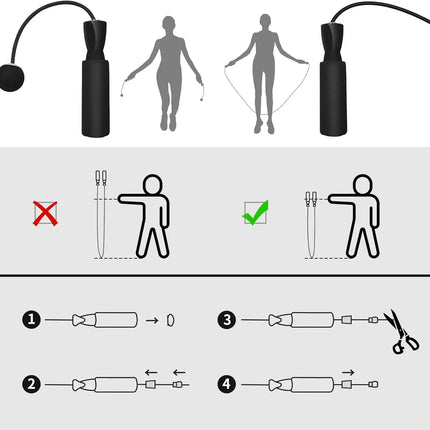 1
3
2
4