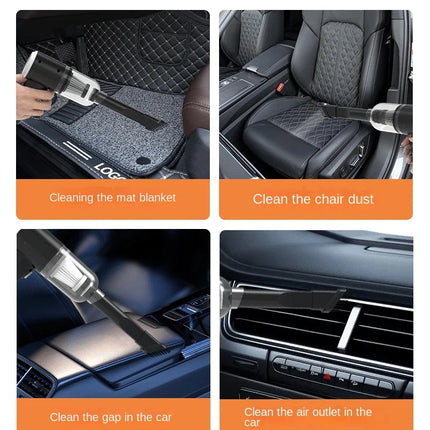 LOGO

Cleaning the mat blanket

Clean the chair dust

Clean the gap in the car

Clean the air outlet in the car