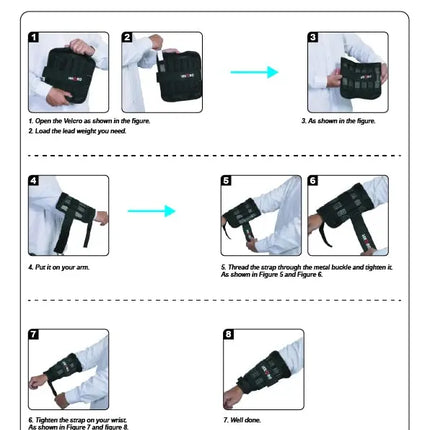 1

2

3

1. Open the Velcro as shown in the figure.
2. Load the lead weight you need.

3. As shown in the figure.

4

5

6

4. Put it on your arm.

5. Thread the strap through the metal buckle and tighten it. As shown in Figure 5 and Figure 6.

7

8

6. Tighten the strap on your wrist. As shown in Figure 7 and figure 8.

7. Well done.