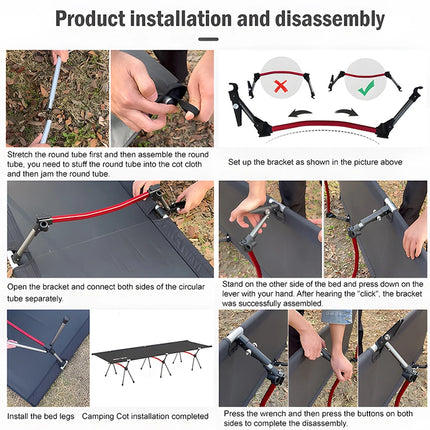 Product installation and disassembly

Stretch the round tube first and then assemble the round tube, you need to stuff the round tube into the cot cloth and then jam the round tube.

Set up the bracket as shown in the picture above

Open the bracket and connect both sides of the circular tube separately.

Stand on the other side of the bed and press down on the lever with your hand. After hearing the "click", the bracket was successfully assembled.

Install the bed legs

Camping Cot installation completed

Press the wrench and then press the buttons on both sides to complete the disassembly.